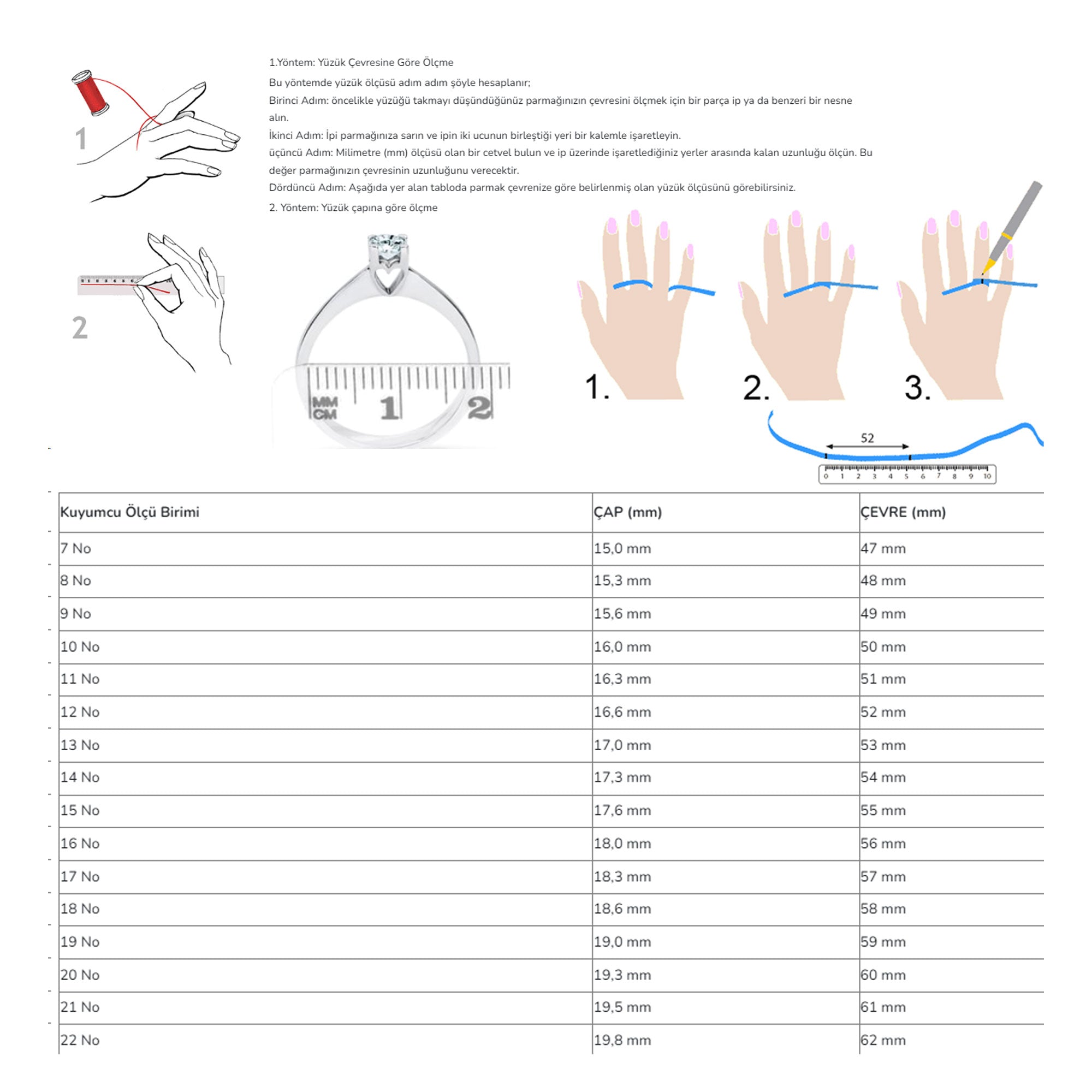 1

2

1.Yöntem: Yüzük Çevresine Göre Ölçme

Bu yöntemde yüzük ölçüsü adım adım şöyle hesaplanır;

Birinci Adım: öncelikle yüzüğü takmayı düşündüğünüz parmağınızın çevresini ölçmek için bir parça ip ya da benzeri bir nesne alın.

İkinci Adım: İpi parmağınıza sarın ve ipin iki ucunun birleştiği yeri bir kalemle işaretleyin.

üçüncü Adım: Milimetre (mm) ölçüsü olan bir cetvel bulun ve ip üzerinde işaretlediğiniz yerler arasında kalan uzunluğu ölçün. Bu değer parmağınızın çevresinin uzunluğunu verecektir.

Dördüncü Adım: Aşağıda yer alan tabloda parmak çevrenize göre belirlenmiş olan yüzük ölçüsünü görebilirsiniz.

2. Yöntem: Yüzük çapına göre ölçme

MM CM 1 2

1. 2. 3.

52

0 1 2 3 4 5 6 7 8 9 10

| Kuyumcu Ölçü Birimi | ÇAP (mm) | ÇEVRE (mm) |
|---|---|---|
| 7 No | 15,0 mm | 47 mm |
| 8 No | 15,3 mm | 48 mm |
| 9 No | 15,6 mm | 49 mm |
| 10 No | 16,0 mm | 50 mm |
| 11 No | 16,3 mm | 51 mm |
| 12 No | 16,6 mm | 52 mm |
| 13 No | 17,0 mm | 53 mm |
| 14 No | 17,3 mm | 54 mm |
| 15 No | 17,6 mm | 55 mm |
| 16 No | 18,0 mm | 56 mm |
| 17 No | 18,3 mm | 57 mm |
| 18 No | 18,6 mm | 58 mm |
| 19 No | 19,0 mm | 59 mm |
| 20 No | 19,3 mm | 60 mm |
| 21 No | 19,5 mm | 61 mm |
| 22 No | 19,8 mm | 62 mm |